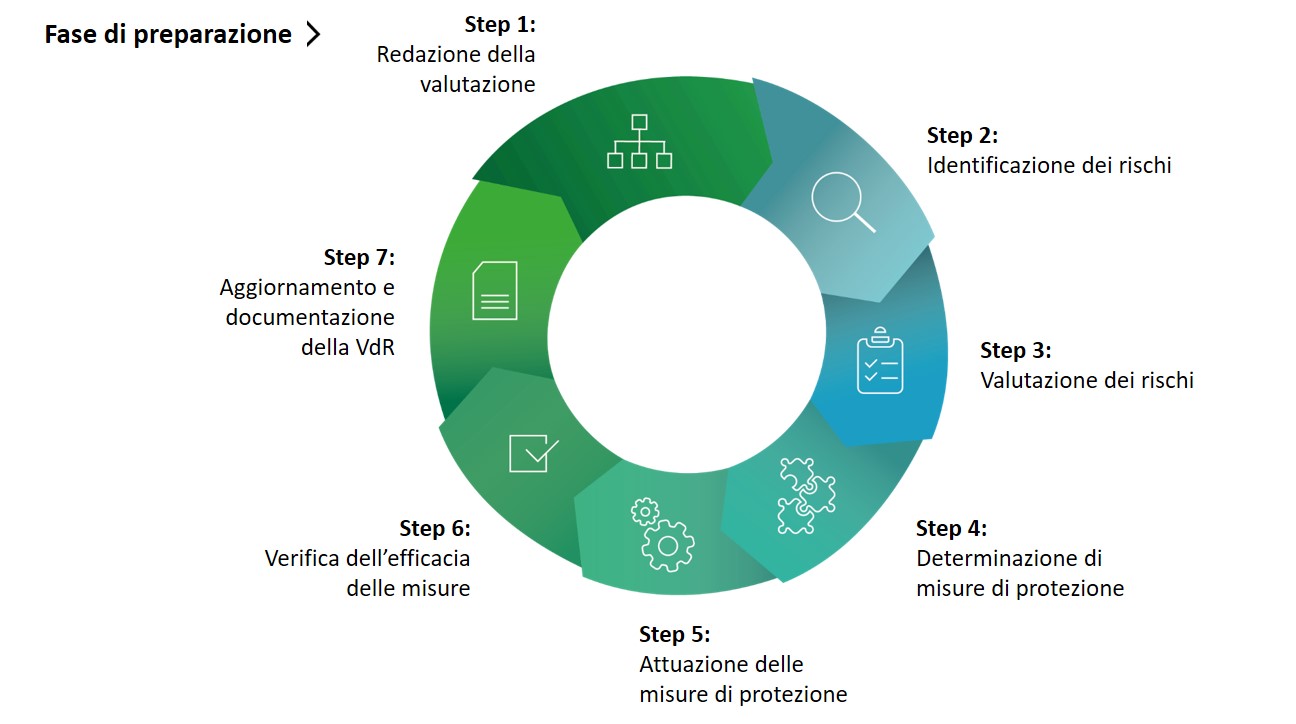 Fase di preparazione >

Step 1:
Redazione della valutazione

Step 2:
Identificazione dei rischi

Step 3:
Valutazione dei rischi

Step 4:
Determinazione di misure di protezione

Step 5:
Attuazione delle misure di protezione

Step 6:
Verifica dell'efficacia delle misure

Step 7:
Aggiornamento e documentazione della VdR